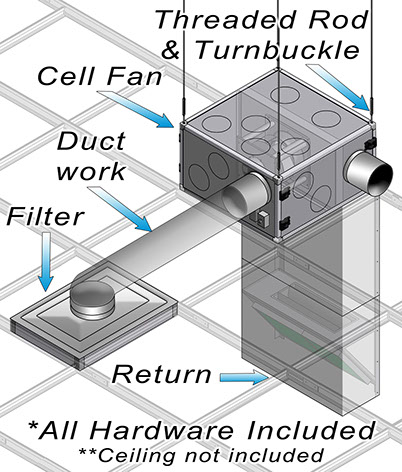 Threaded Rod & Turnbuckle

Cell Fan

Duct work

Filter

Return

*All Hardware Included
**Ceiling not included